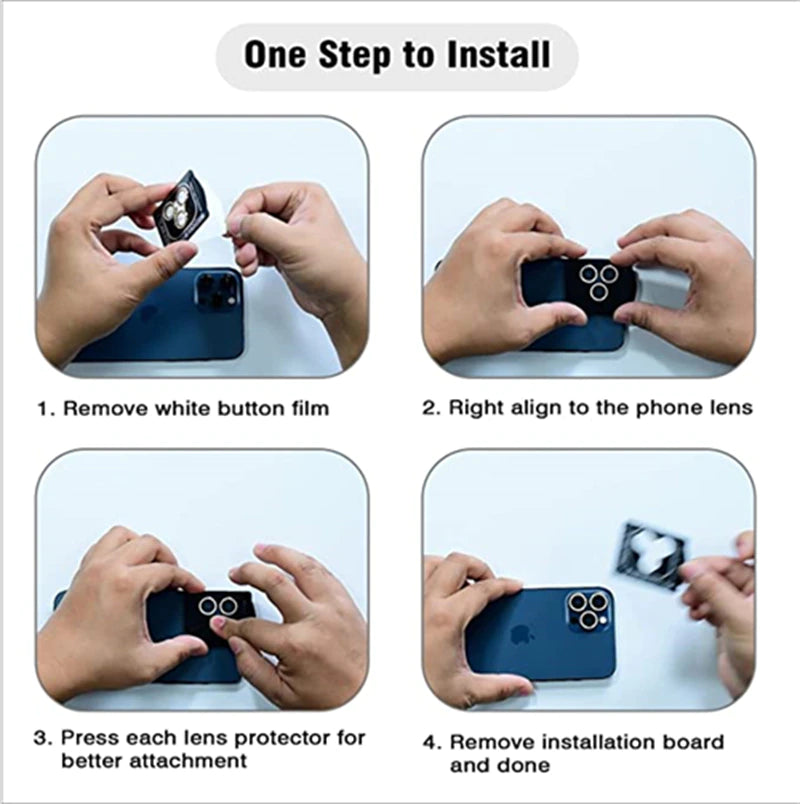 One Step to Install

1. Remove white button film

2. Right align to the phone lens

3. Press each lens protector for better attachment

4. Remove installation board and done